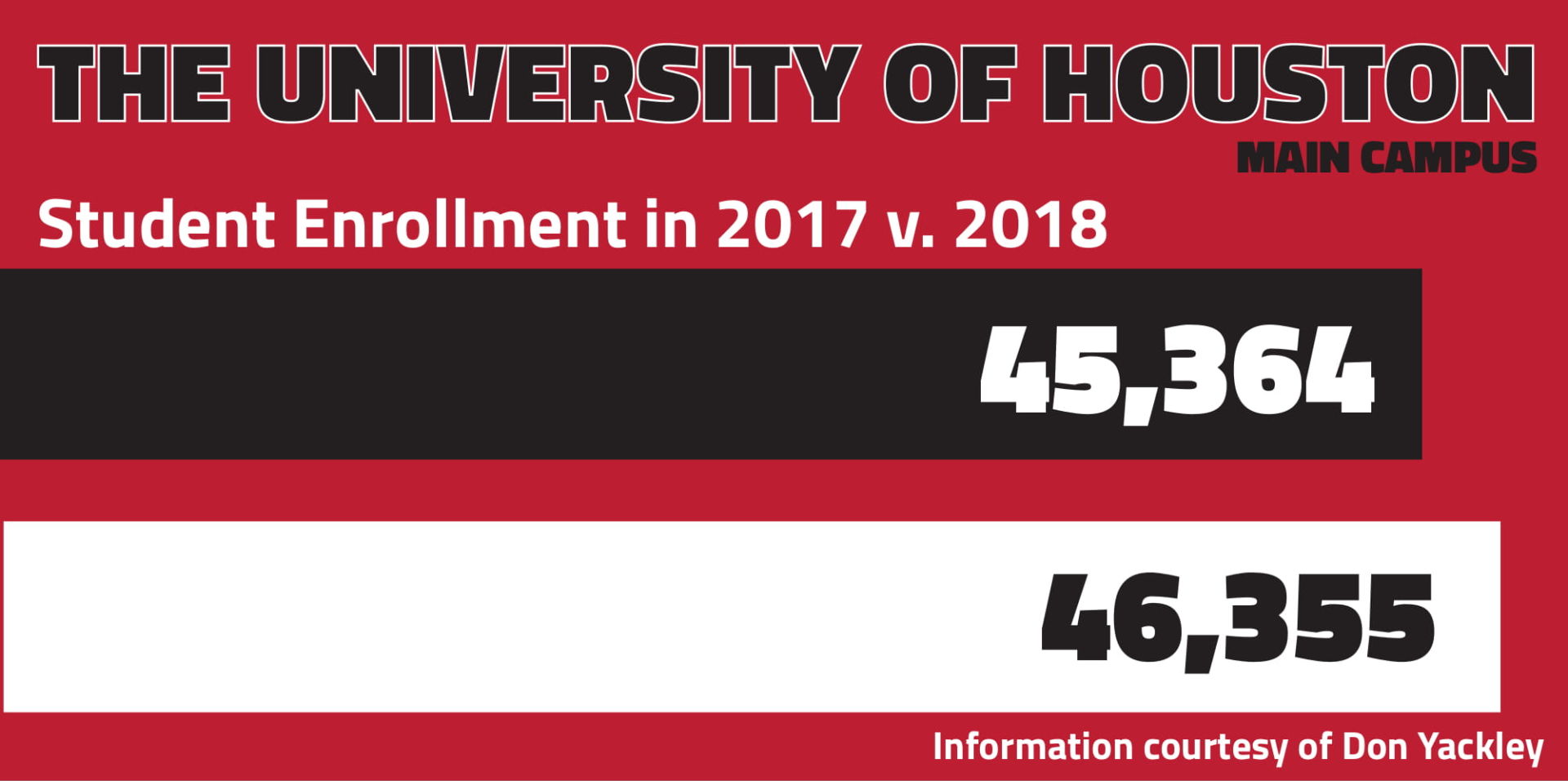 THE UNIVERSITY OF HOUSTON
MAIN CAMPUS

Student Enrollment in 2017 v. 2018

45,364

46,355

Information courtesy of Don Yackley